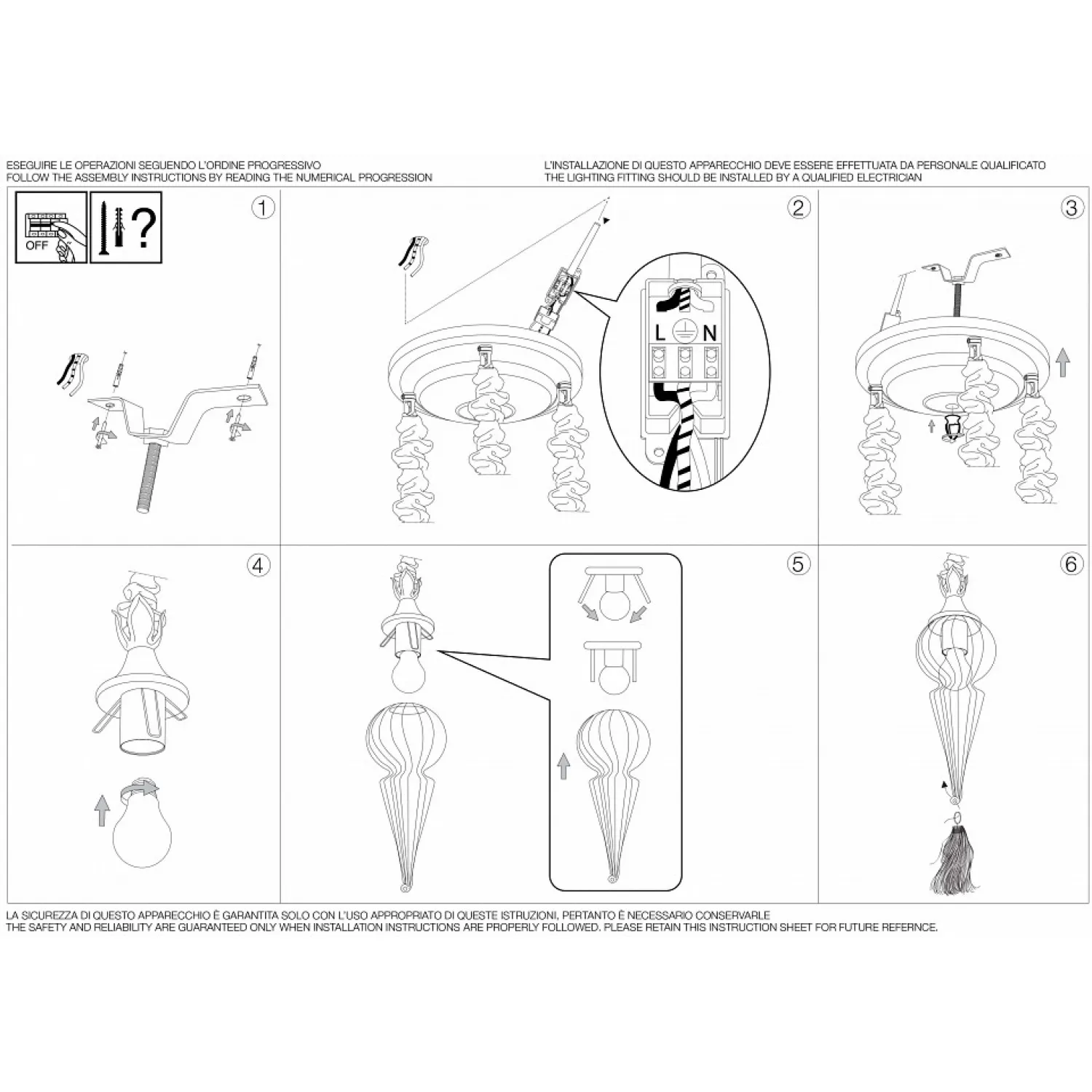 ESEGUIRE LE OPERAZIONI SEGUENDO L'ORDINE PROGRESSIVO
FOLLOW THE ASSEMBLY INSTRUCTIONS BY READING THE NUMERICAL PROGRESSION

L'INSTALLAZIONE DI QUESTO APPARECCHIO DEVE ESSERE EFFETTUATA DA PERSONALE QUALIFICATO
THE LIGHTING FITTING SHOULD BE INSTALLED BY A QUALIFIED ELECTRICIAN

OFF

?

1

2

L N

3

4

5

6

LA SICUREZZA DI QUESTO APPARECCHIO È GARANTITA SOLO CON L'USO APPROPRIATO DI QUESTE ISTRUZIONI, PERTANTO È NECESSARIO CONSERVARLE
THE SAFETY AND RELIABILITY ARE GUARANTEED ONLY WHEN INSTALLATION INSTRUCTIONS ARE PROPERLY FOLLOWED. PLEASE RETAIN THIS INSTRUCTION SHEET FOR FUTURE REFERNCE.