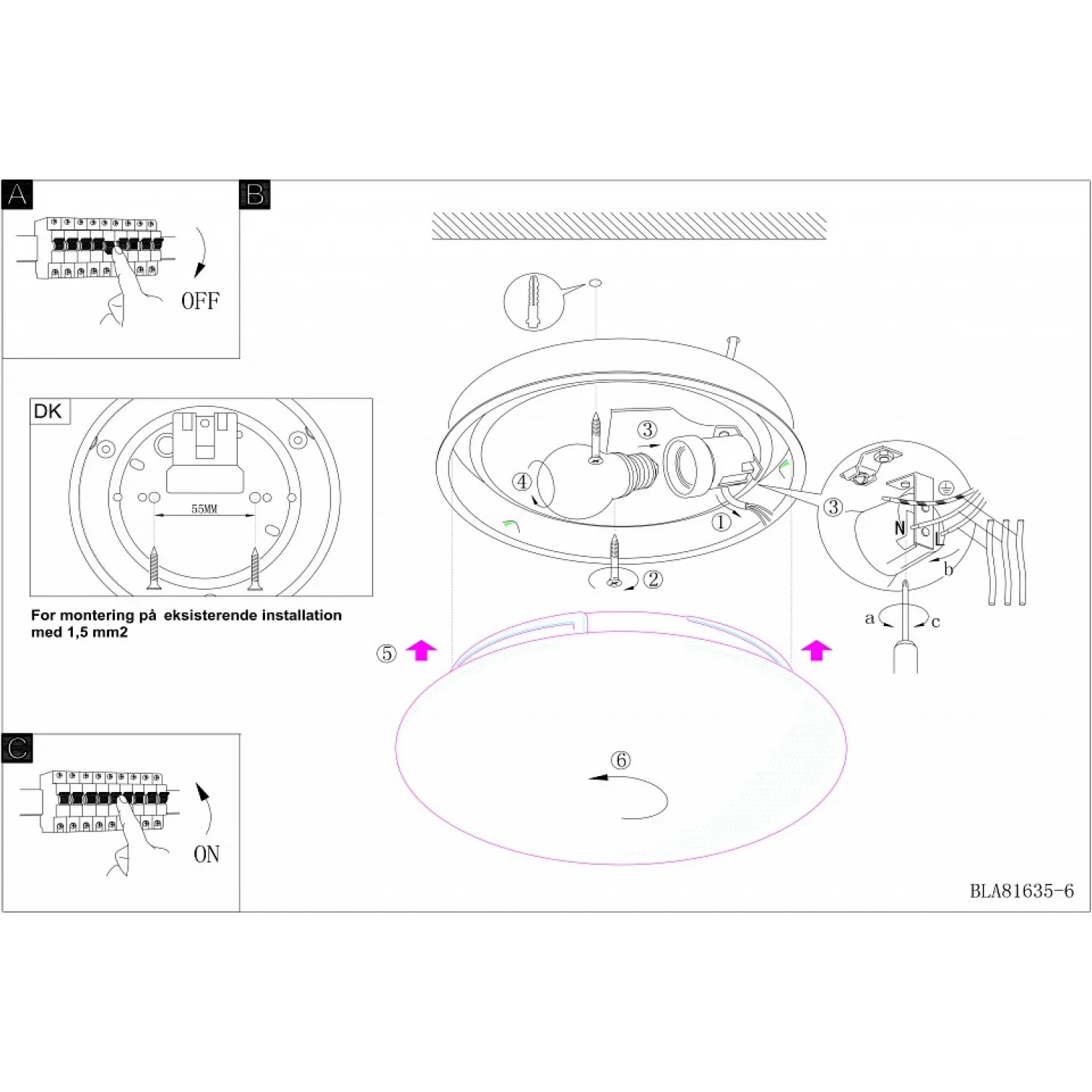 A

OFF

B

DK

55MM

For montering på eksisterende installation med 1,5 mm2

③

④

①

②

③

N

L

b

a

c

⑤

⑥

C

ON

BLA81635-6