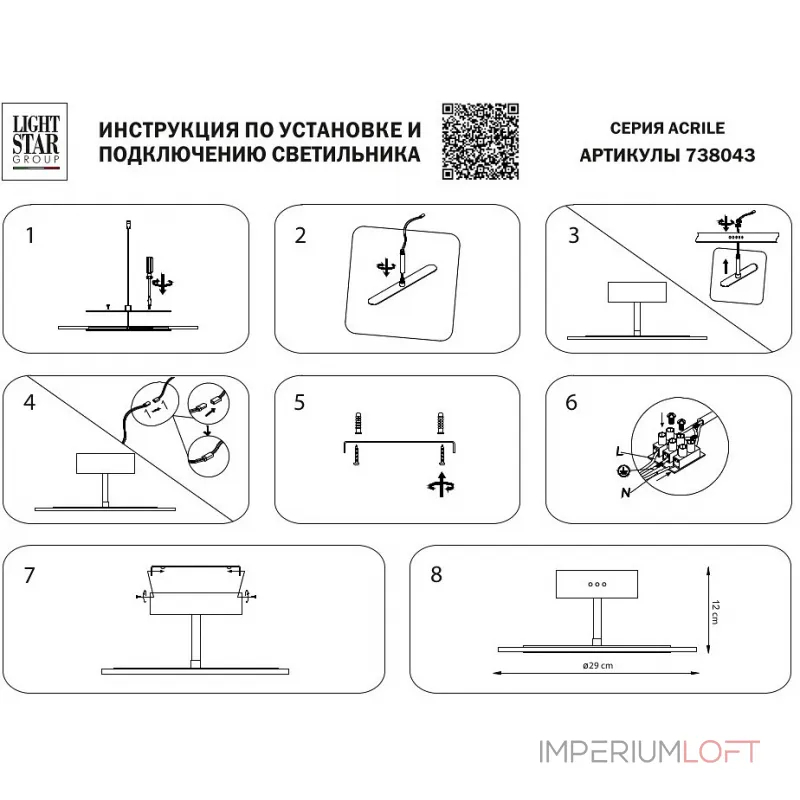 LIGHT STAR GROUP

ИНСТРУКЦИЯ ПО УСТАНОВКЕ И ПОДКЛЮЧЕНИЮ СВЕТИЛЬНИКА

СЕРИЯ ACRILE
АРТИКУЛЫ 738043

1

2

3

4

5

6

L

N

7

8

12 cm

ø29 cm

IMPERIUMLOFT