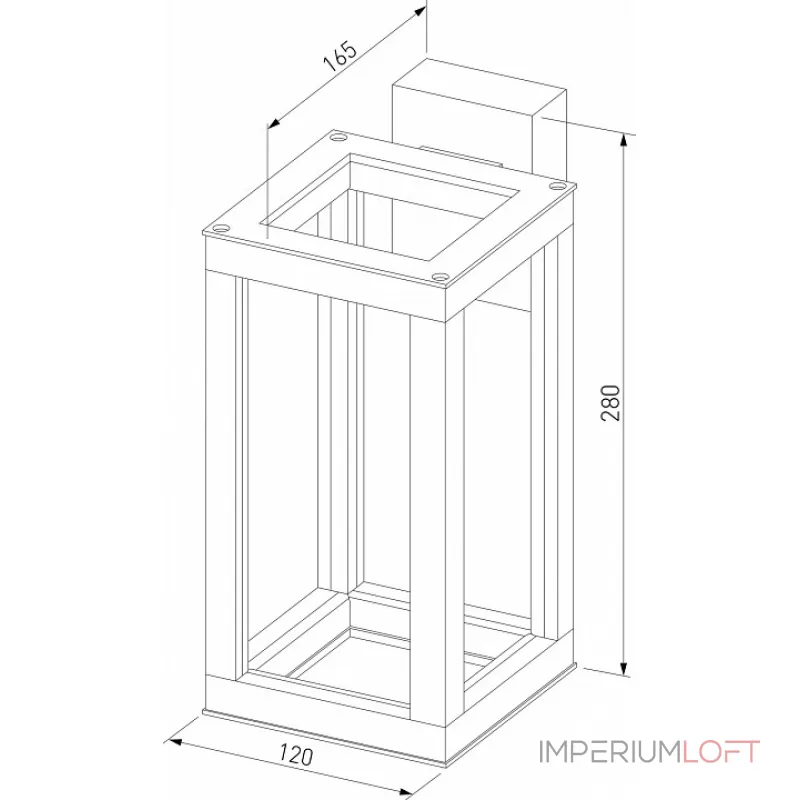 165
280
120
IMPERIUMLOFT