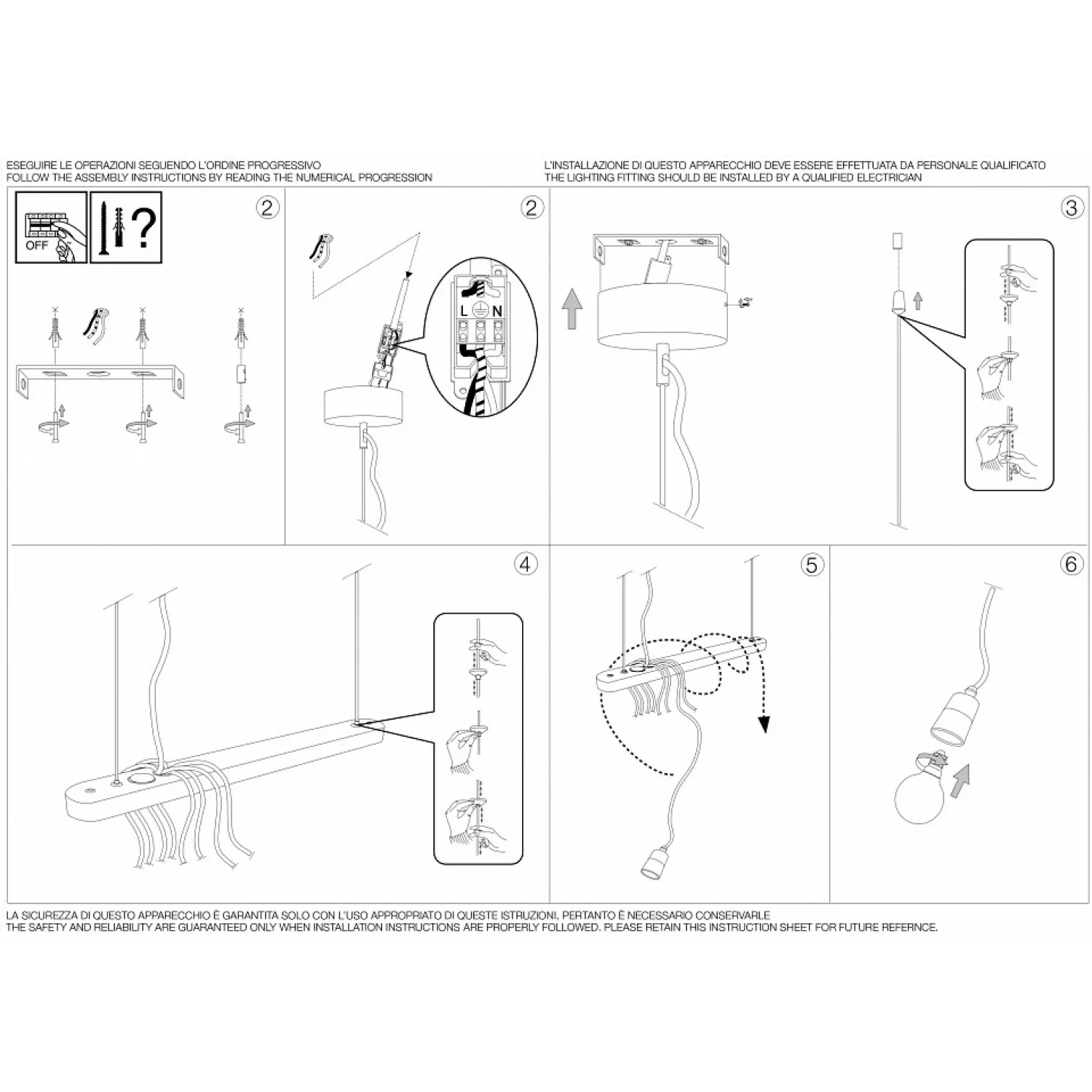 ESEGUIRE LE OPERAZIONI SEGUENDO L'ORDINE PROGRESSIVO
FOLLOW THE ASSEMBLY INSTRUCTIONS BY READING THE NUMERICAL PROGRESSION

L'INSTALLAZIONE DI QUESTO APPARECCHIO DEVE ESSERE EFFETTUATA DA PERSONALE QUALIFICATO
THE LIGHTING FITTING SHOULD BE INSTALLED BY A QUALIFIED ELECTRICIAN

OFF

?

2

2

L N

3

4

5

6

LA SICUREZZA DI QUESTO APPARECCHIO È GARANTITA SOLO CON L'USO APPROPRIATO DI QUESTE ISTRUZIONI, PERTANTO È NECESSARIO CONSERVARLE
THE SAFETY AND RELIABILITY ARE GUARANTEED ONLY WHEN INSTALLATION INSTRUCTIONS ARE PROPERLY FOLLOWED. PLEASE RETAIN THIS INSTRUCTION SHEET FOR FUTURE REFERNCE.