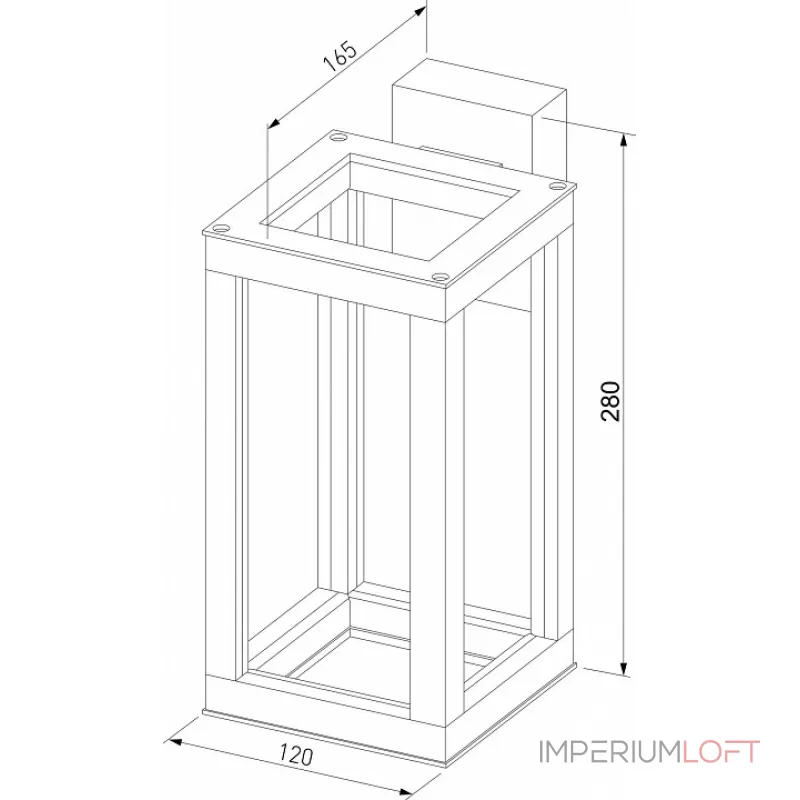 165
280
120
IMPERIUMLOFT