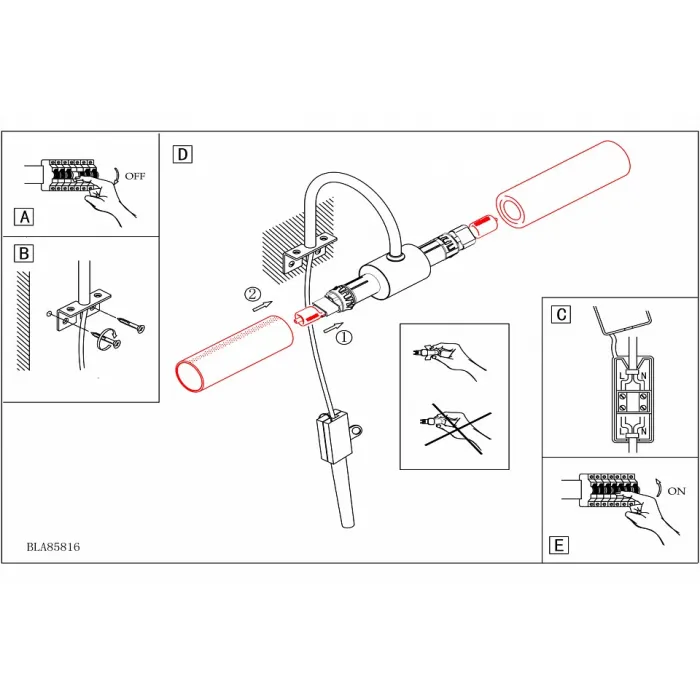 OFF

A

B

D

②

①

C

L N

L N

ON

E

BLA85816