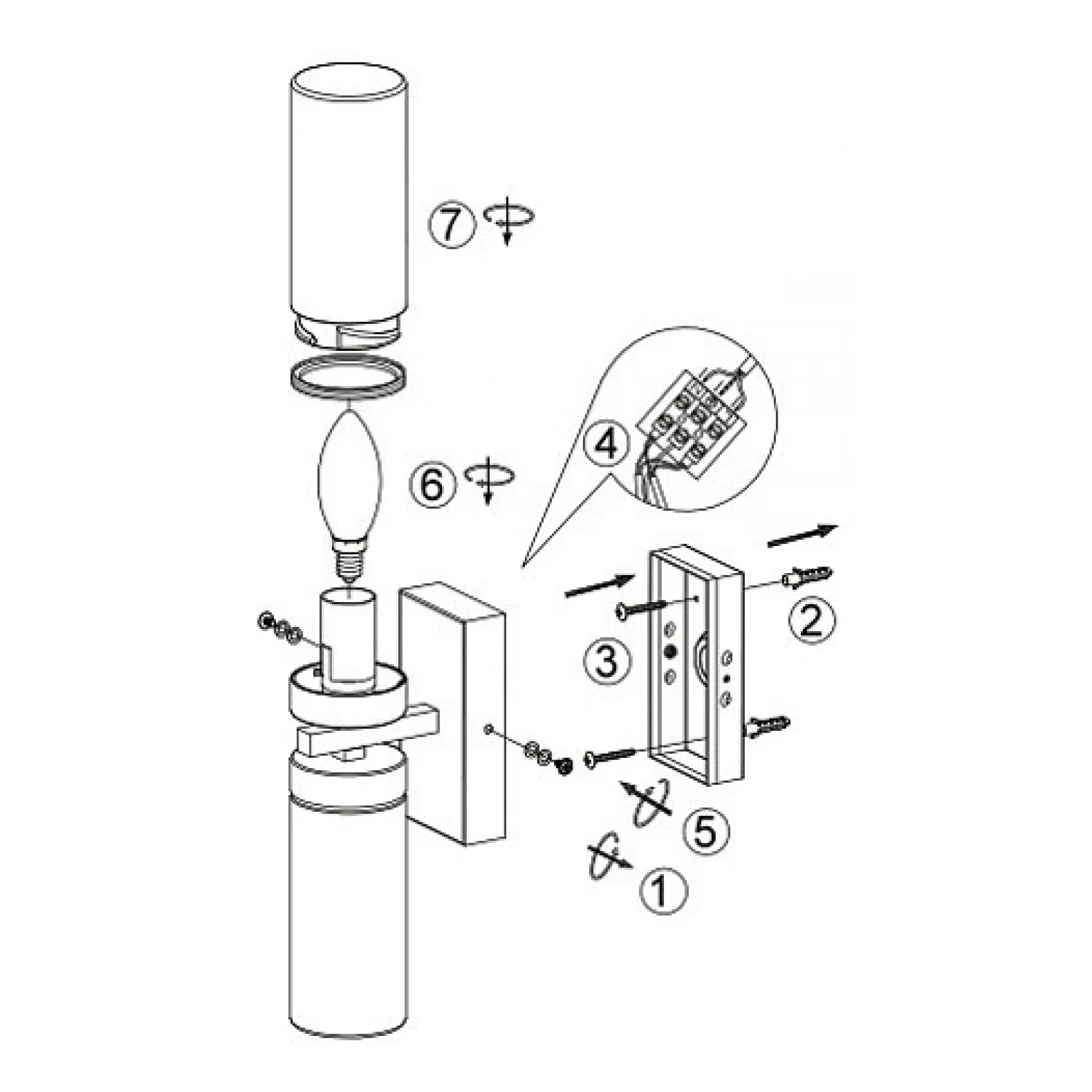 7
6
4
2
3
5
1