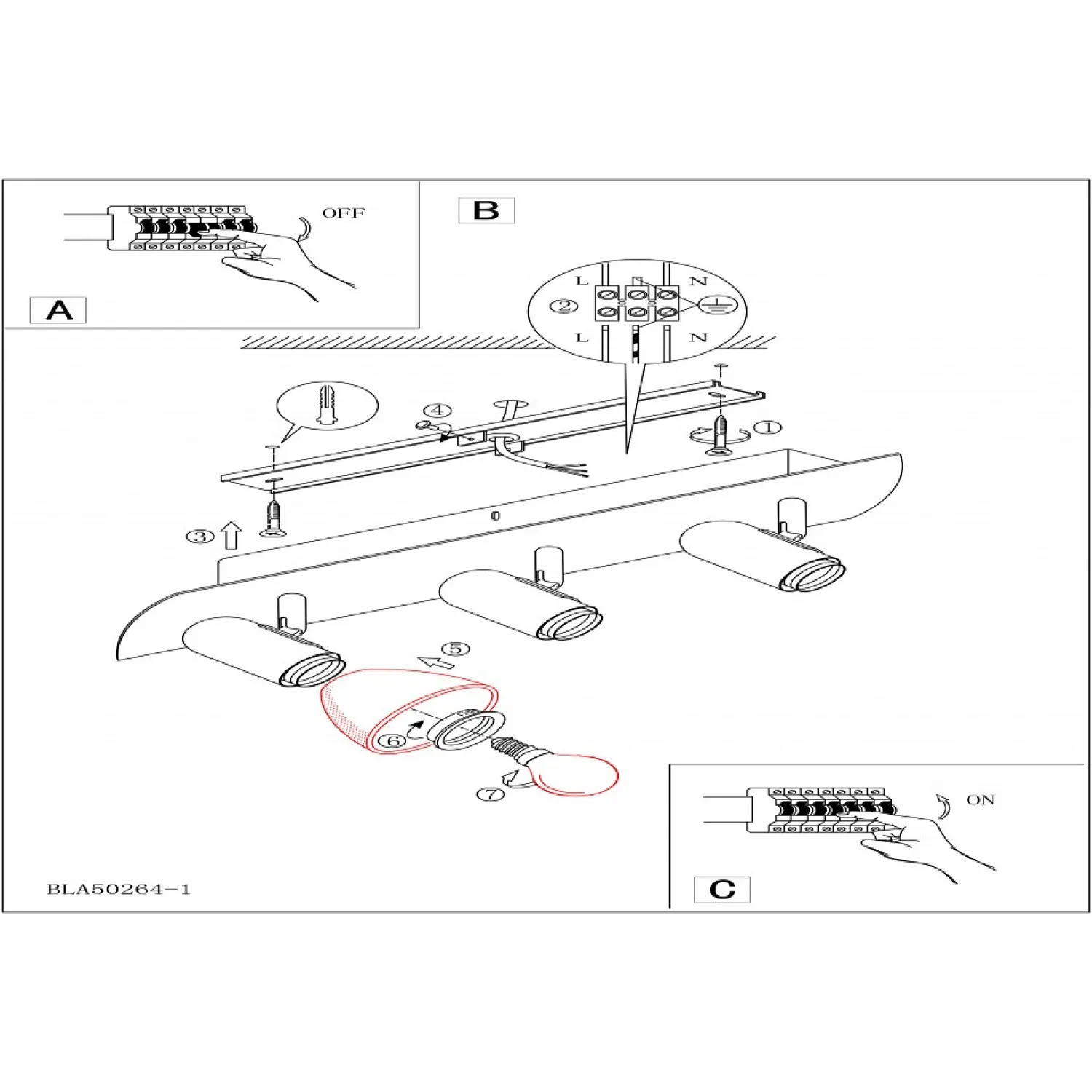 OFF

A

B

L N
②
L N

④
①
③
⑤
⑥
⑦

ON

C

BLA50264-1