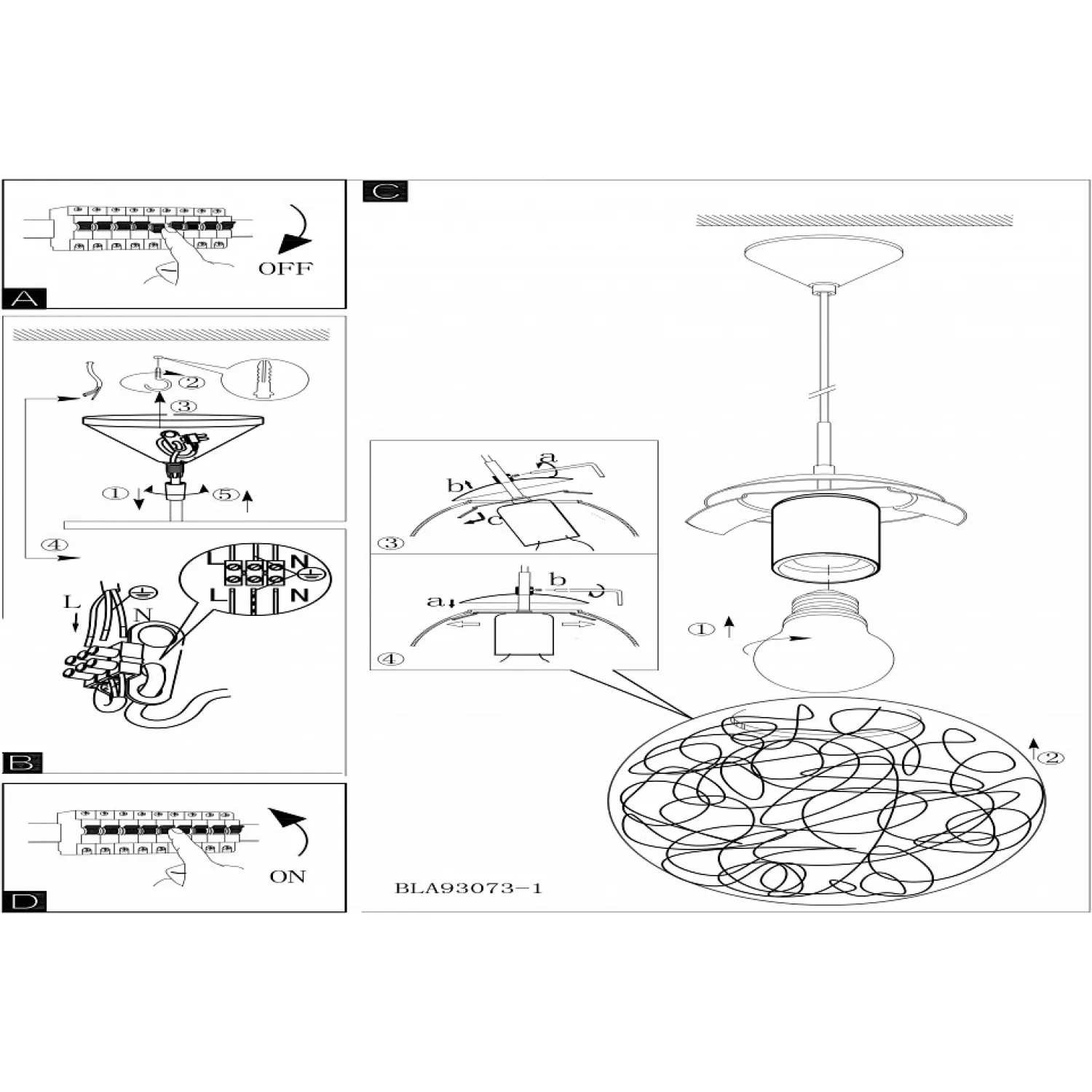 OFF

A

②

③

①

⑤

④

L

N

L

N

L

N

B

ON

D

C

a

b

c

③

b

a

④

①

②

BLA93073-1