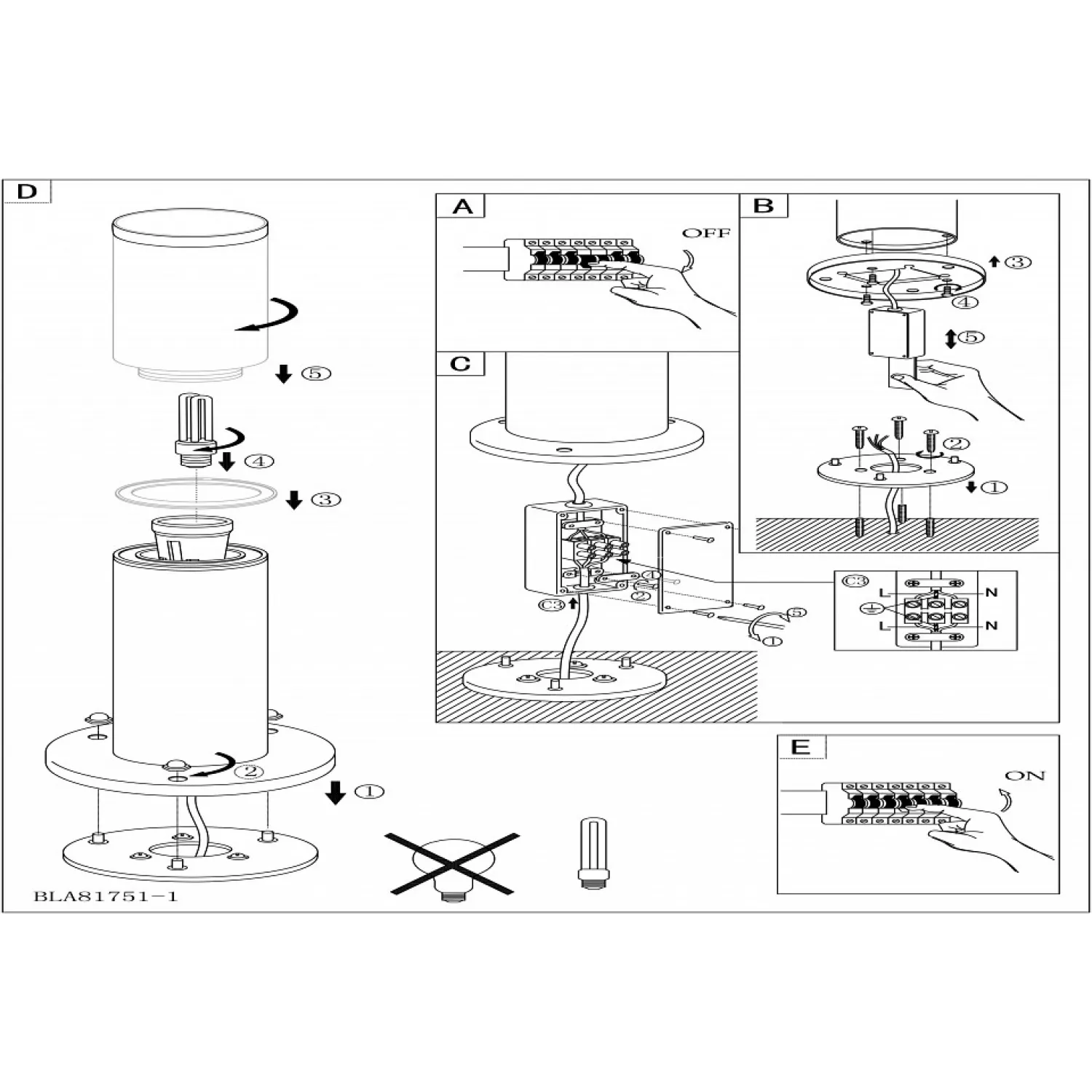 D

⑤

④

③

②

①

BLA81751-1

A

OFF

B

③

④

⑤

②

①

C

④

②

C3

⑤

①

C3

L

N

L

N

E

ON