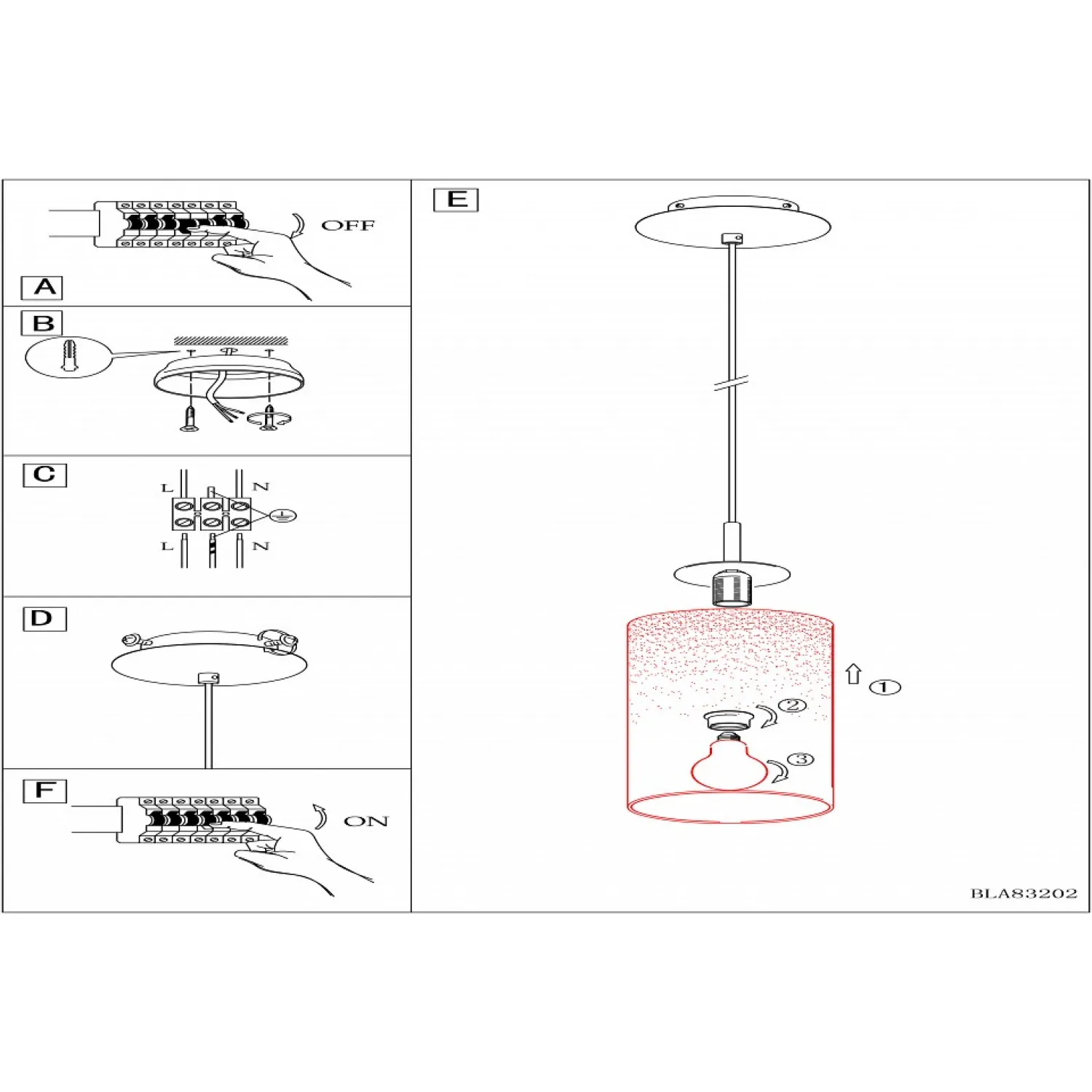 OFF

A

B

C

L N

L N

D

F

ON

E

① ② ③

BLA83202