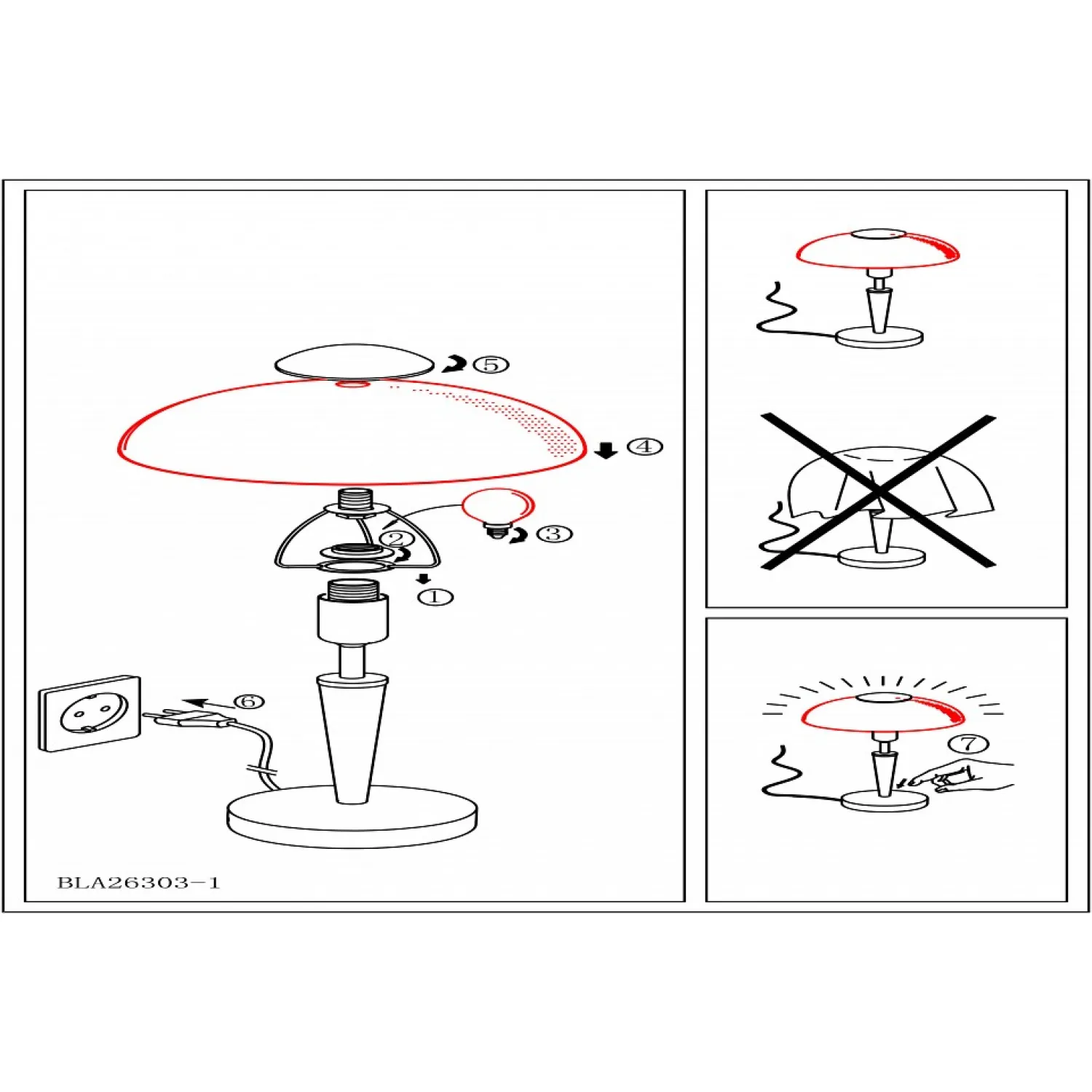 ⑤
④
③
②
①
⑥
BLA26303-1
⑦