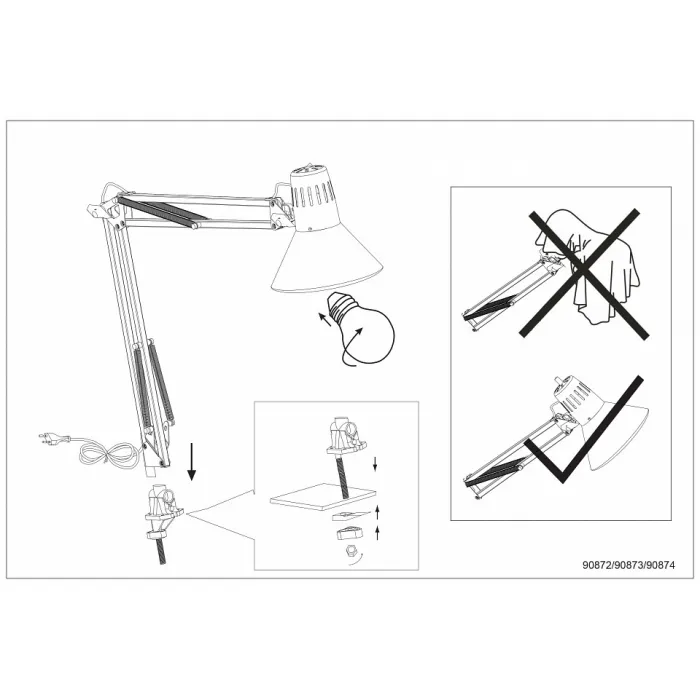 90872/90873/90874