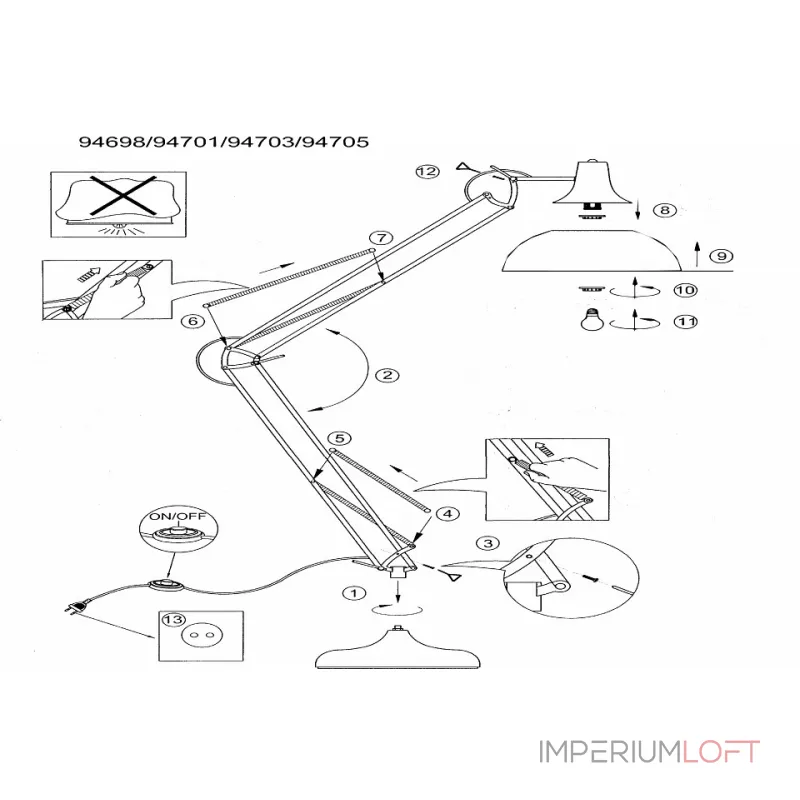 94698/94701/94703/94705

12

8

9

10

11

7

6

2

5

4

3

ON/OFF

1

13

IMPERIUMLOFT