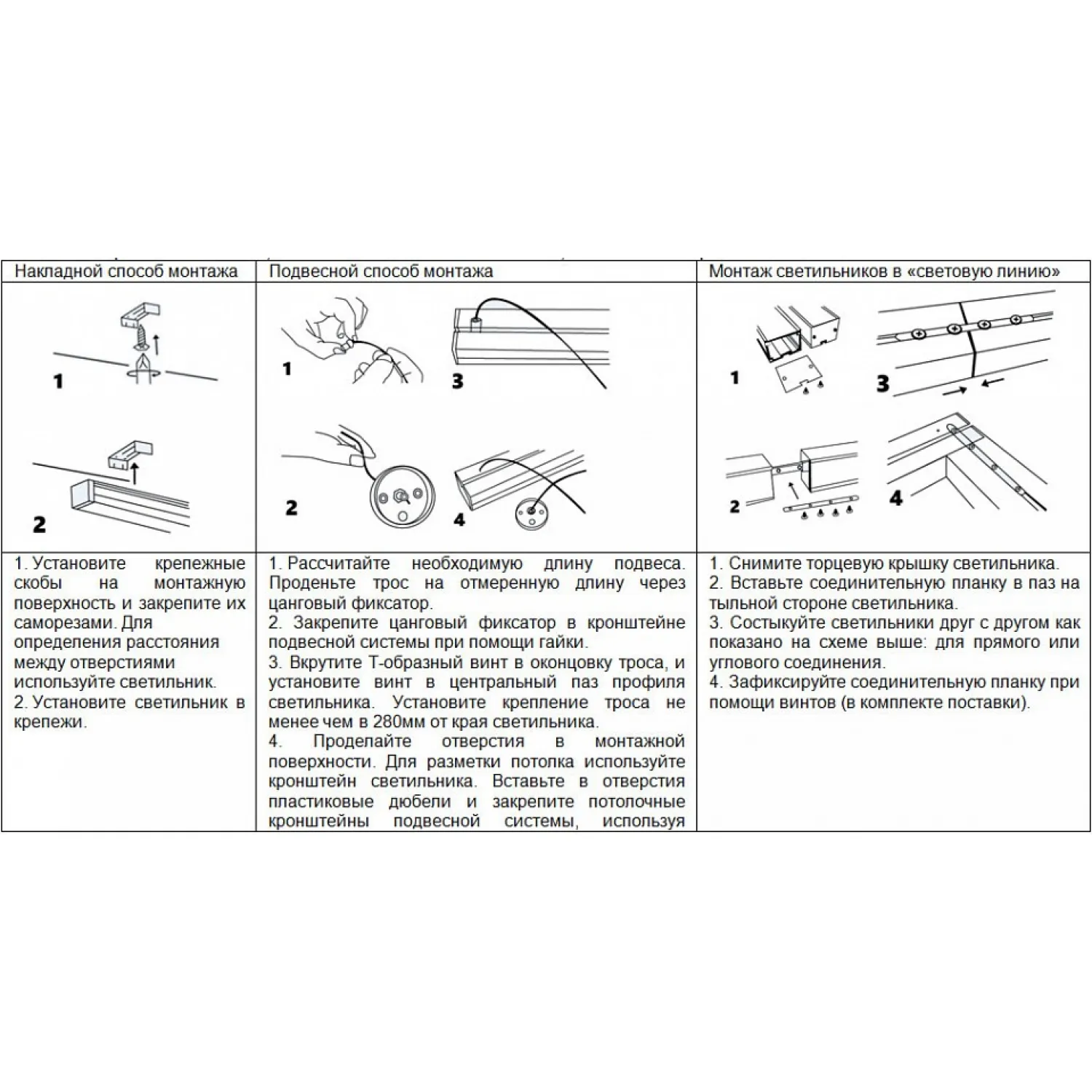 | Накладной способ монтажа | Подвесной способ монтажа | Монтаж светильников в «световую линию» |
|---|---|---|
| 1 2 | 1 3 2 4 | 1 3 2 4 |
| 1. Установите крепежные скобы на монтажную поверхность и закрепите их саморезами. Для определения расстояния между отверстиями используйте светильник. 2. Установите светильник в крепежи. | 1. Рассчитайте необходимую длину подвеса. Проденьте трос на отмеренную длину через цанговый фиксатор. 2. Закрепите цанговый фиксатор в кронштейне подвесной системы при помощи гайки. 3. Вкрутите Т-образный винт в оконцовку троса, и установите винт в центральный паз профиля светильника. Установите крепление троса не менее чем в 280мм от края светильника. 4. Проделайте отверстия в монтажной поверхности. Для разметки потолка используйте кронштейн светильника. Вставьте в отверстия пластиковые дюбели и закрепите потолочные кронштейны подвесной системы, используя | 1. Снимите торцевую крышку светильника. 2. Вставьте соединительную планку в паз на тыльной стороне светильника. 3. Состыкуйте светильники друг с другом как показано на схеме выше: для прямого или углового соединения. 4. Зафиксируйте соединительную планку при помощи винтов (в комплекте поставки). |