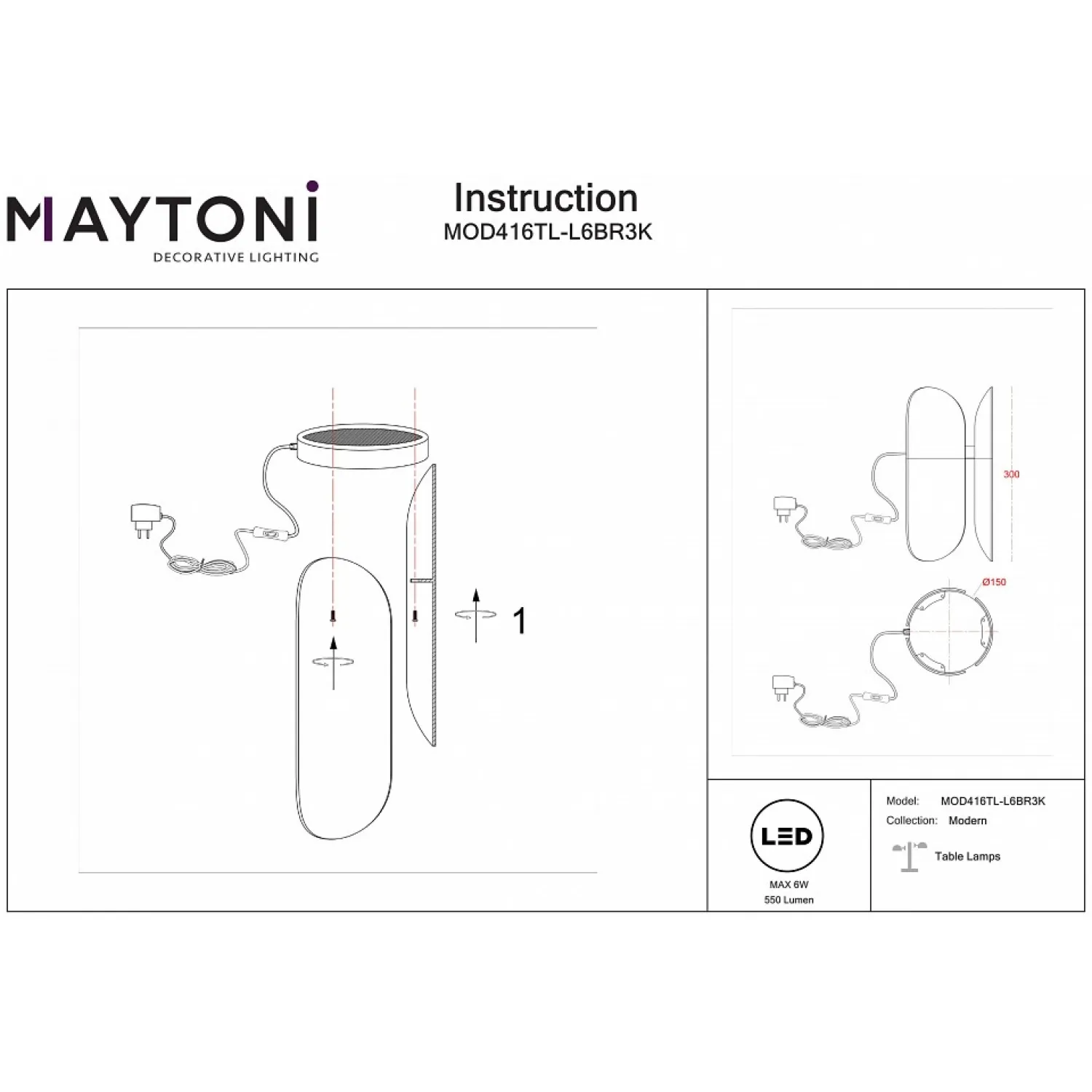 MAYTONI
DECORATIVE LIGHTING

Instruction
MOD416TL-L6BR3K

1

300

Ø150

LED
MAX 6W
550 Lumen

Model: MOD416TL-L6BR3K
Collection: Modern
Table Lamps