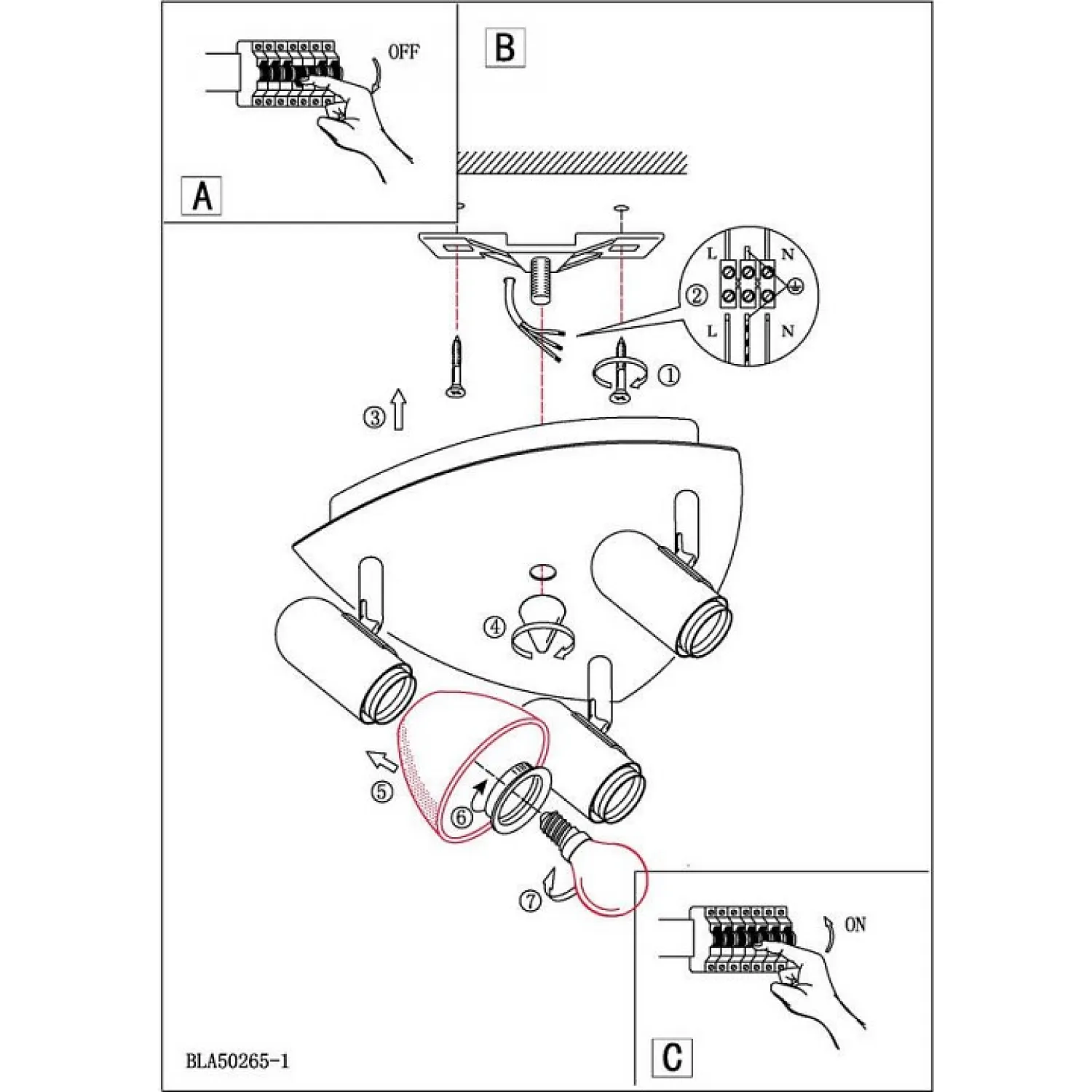 OFF

A

B

L N

②

L N

①

③

④

⑤

⑥

⑦

ON

C

BLA50265-1