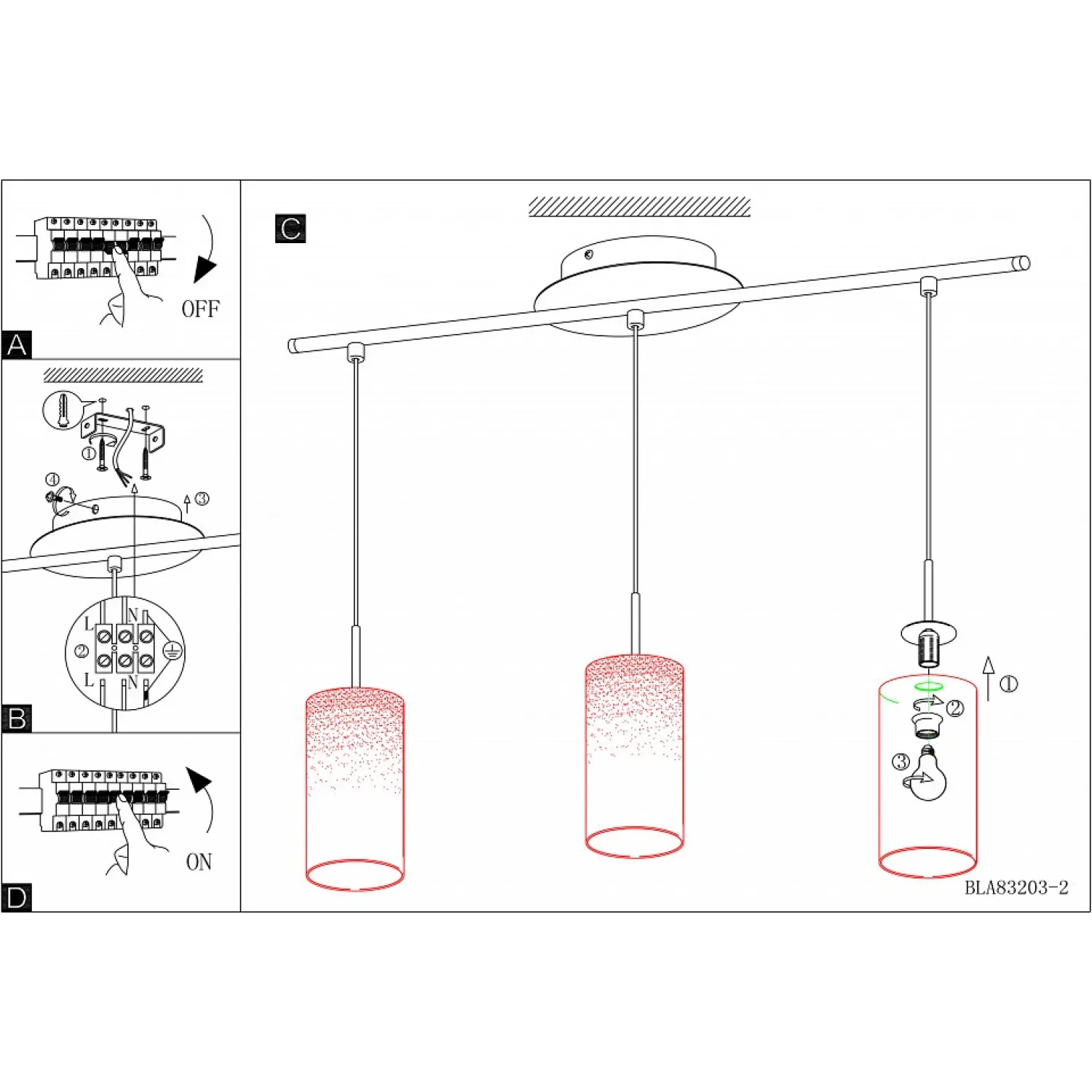 OFF
A
①
④
③
L
N
②
L
N
B
ON
D
C
①
②
③
BLA83203-2