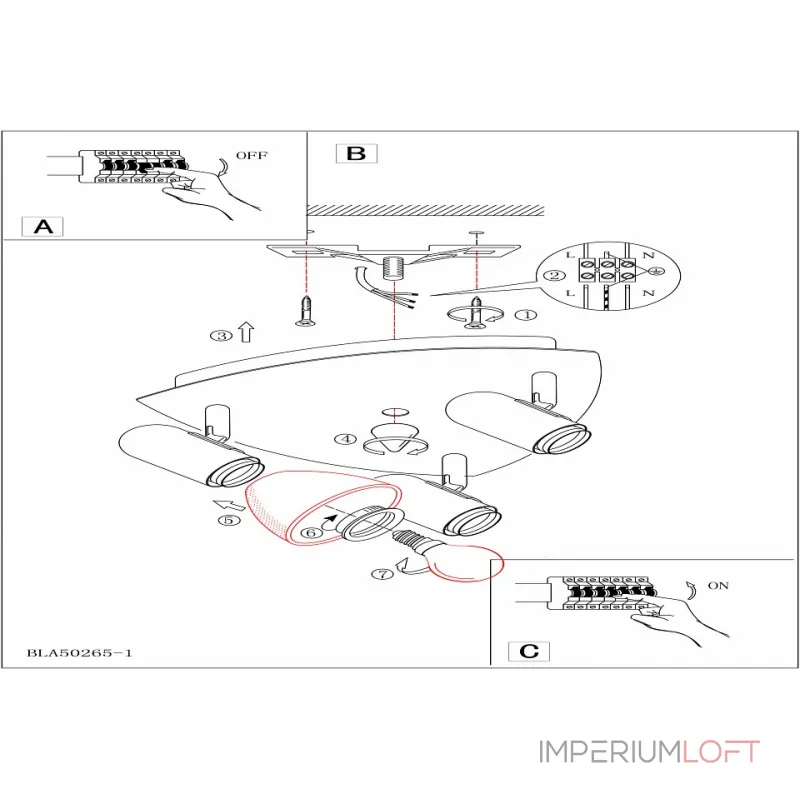 OFF

A

B

L N

②

L N

① ③ ④ ⑤ ⑥ ⑦

ON

C

BLA50265-1

IMPERIUMLOFT