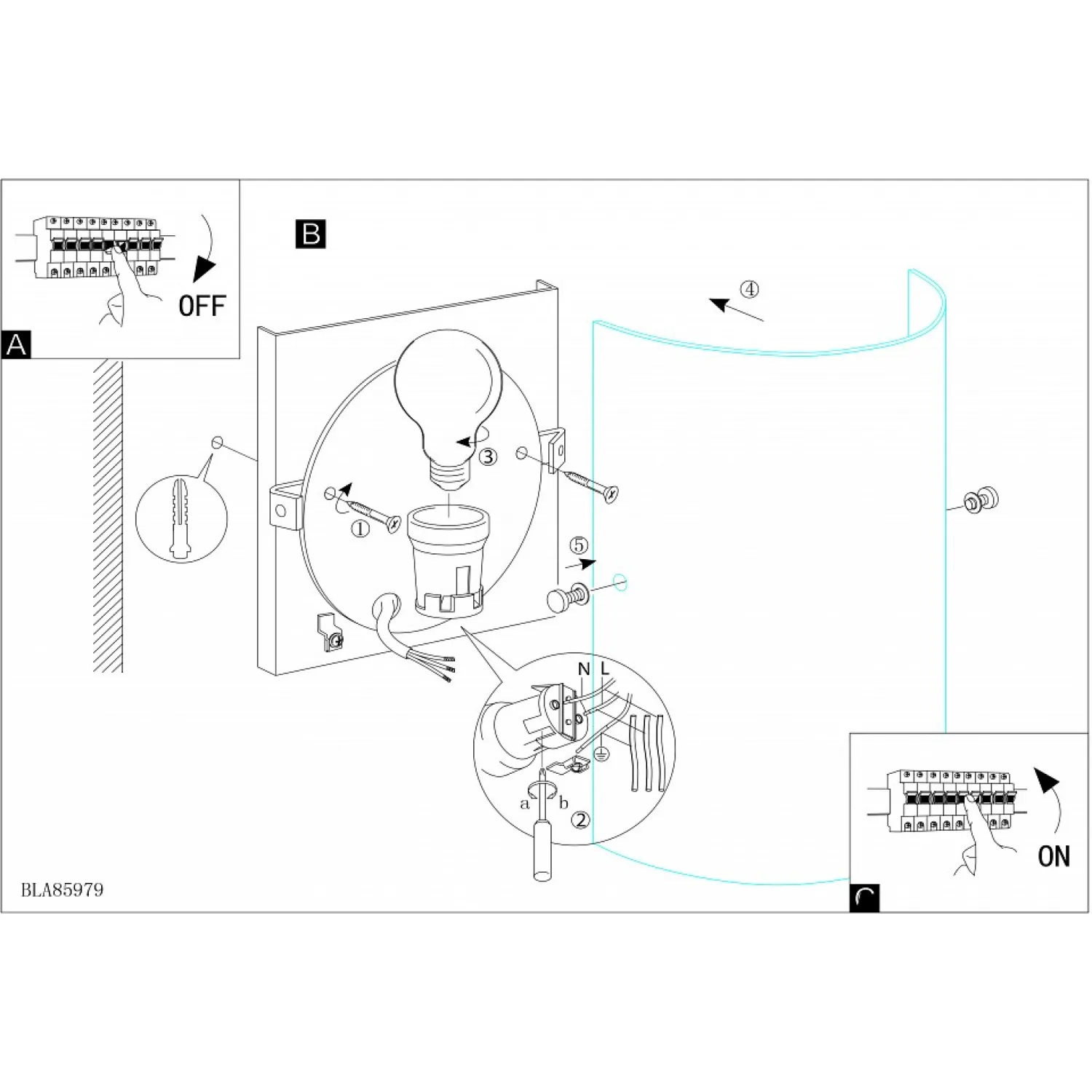 OFF
A
B
④
③
①
⑤
N L
a b
②
ON
C
BLA85979