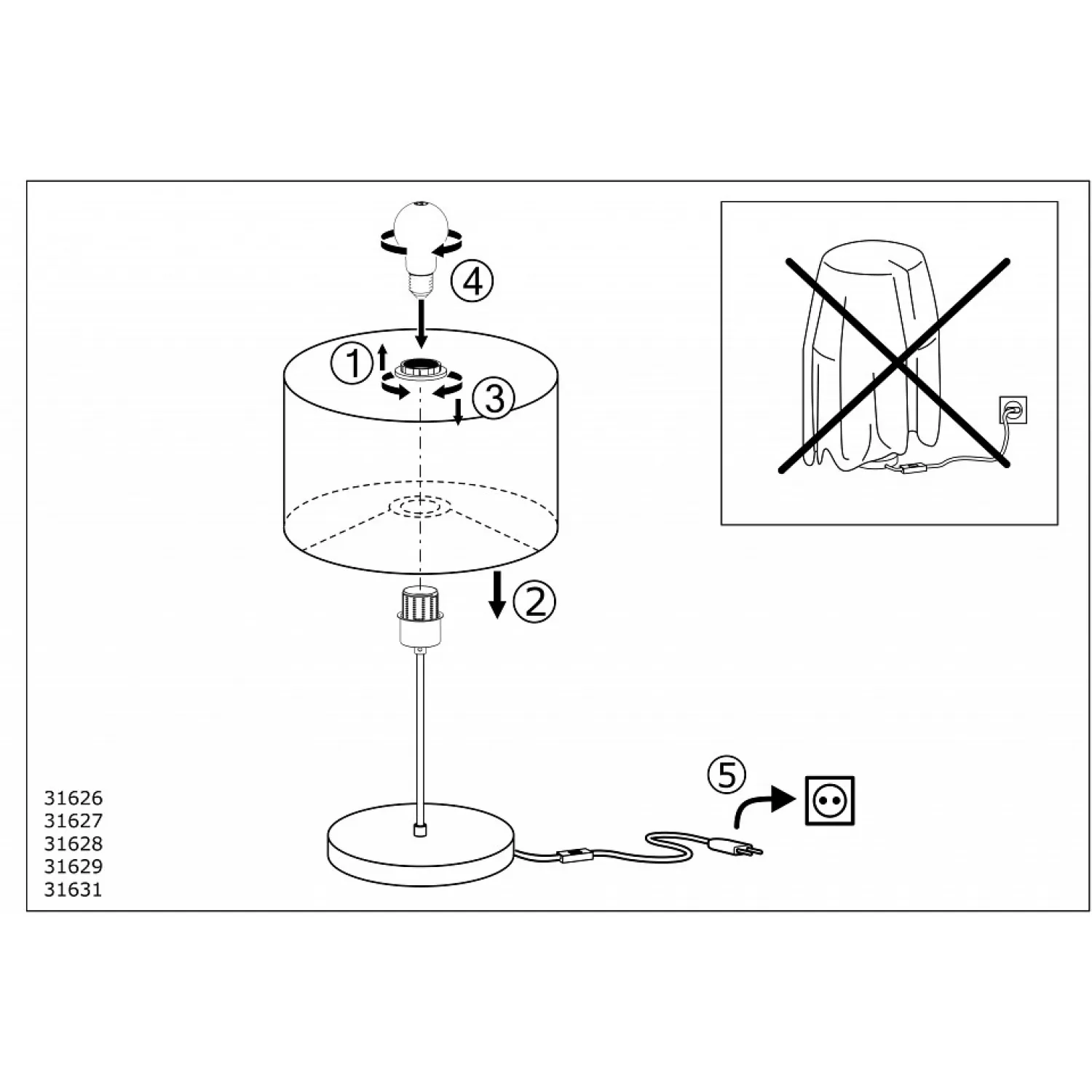 4

1

3

2

5

31626
31627
31628
31629
31631