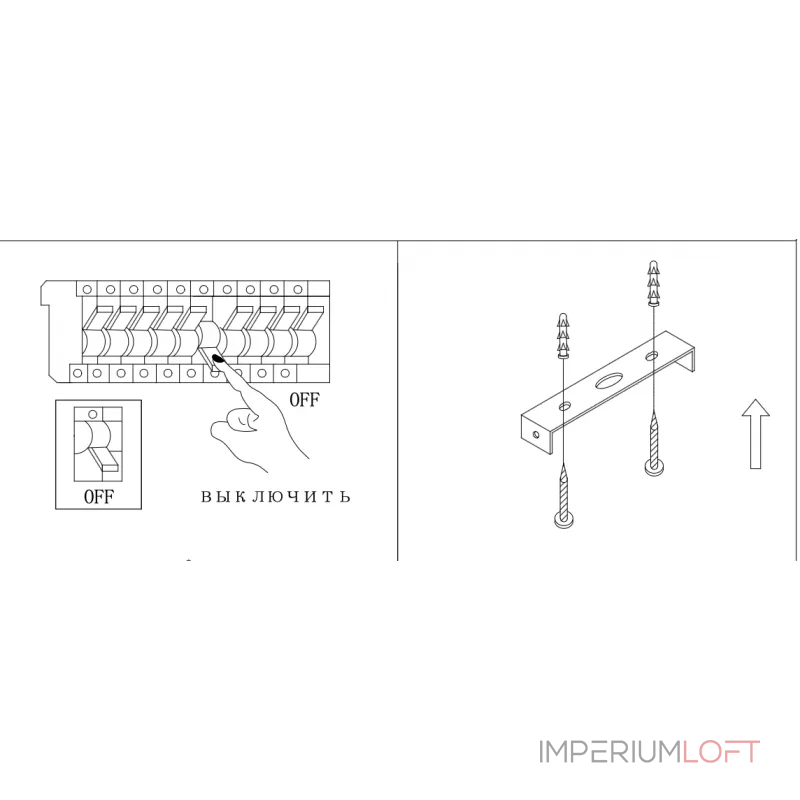 OFF

OFF

ВЫКЛЮЧИТЬ

IMPERIUMLOFT