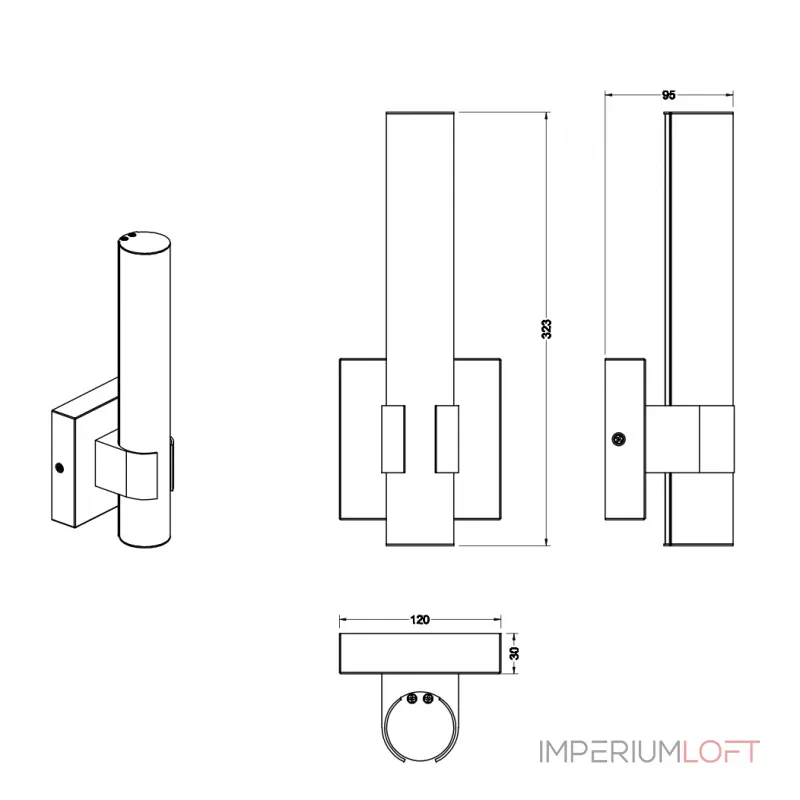 95

323

120

30

IMPERIUMLOFT